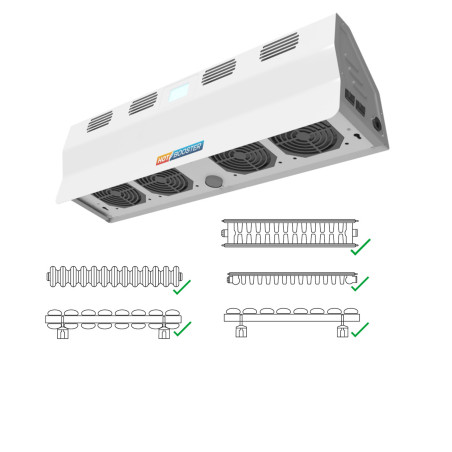 HOT BOOSTER