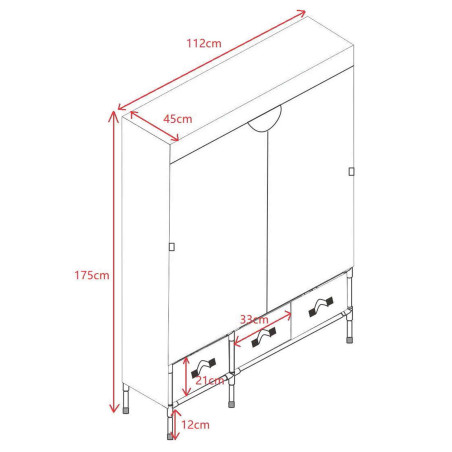 112cm

45cm

175cm

33cm

21cm

12cm